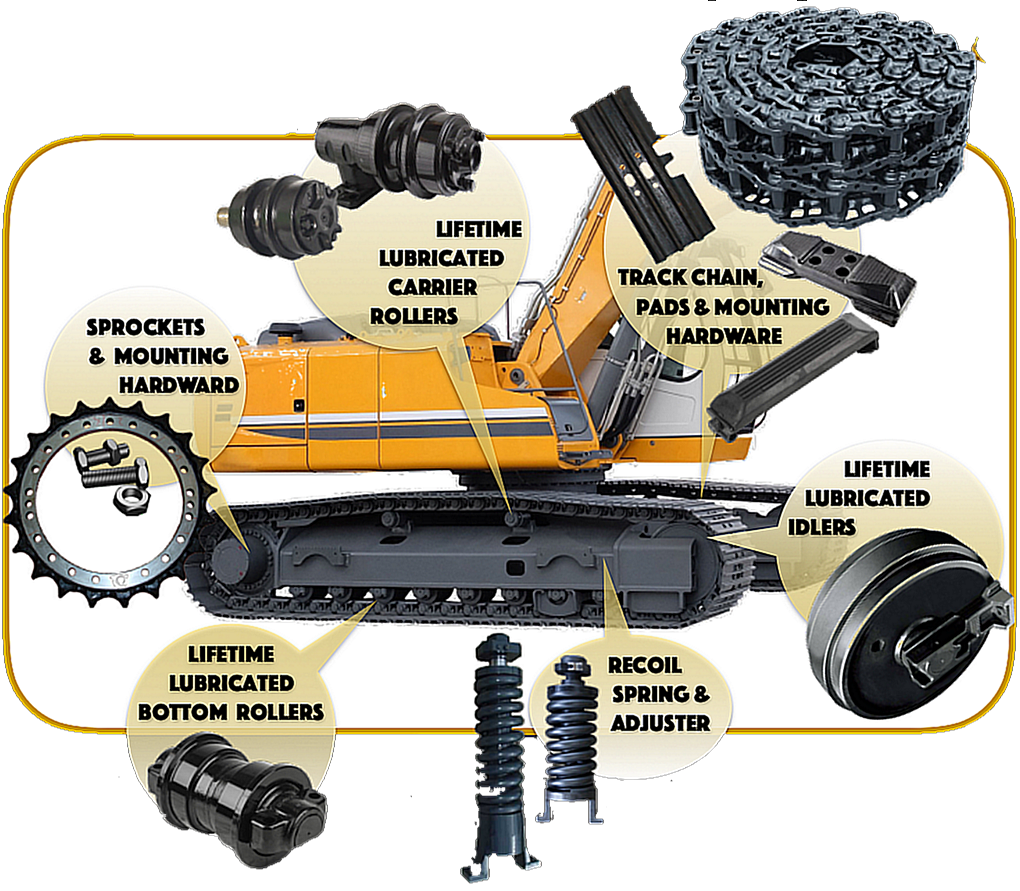 LIFETIME LUBRICATED CARRIER ROLLERS

TRACK CHAIN, PADS & MOUNTING HARDWARE

SPROCKETS & MOUNTING HARDWARD

LIFETIME LUBRICATED IDLERS

LIFETIME LUBRICATED BOTTOM ROLLERS

RECOIL SPRING & ADJUSTER